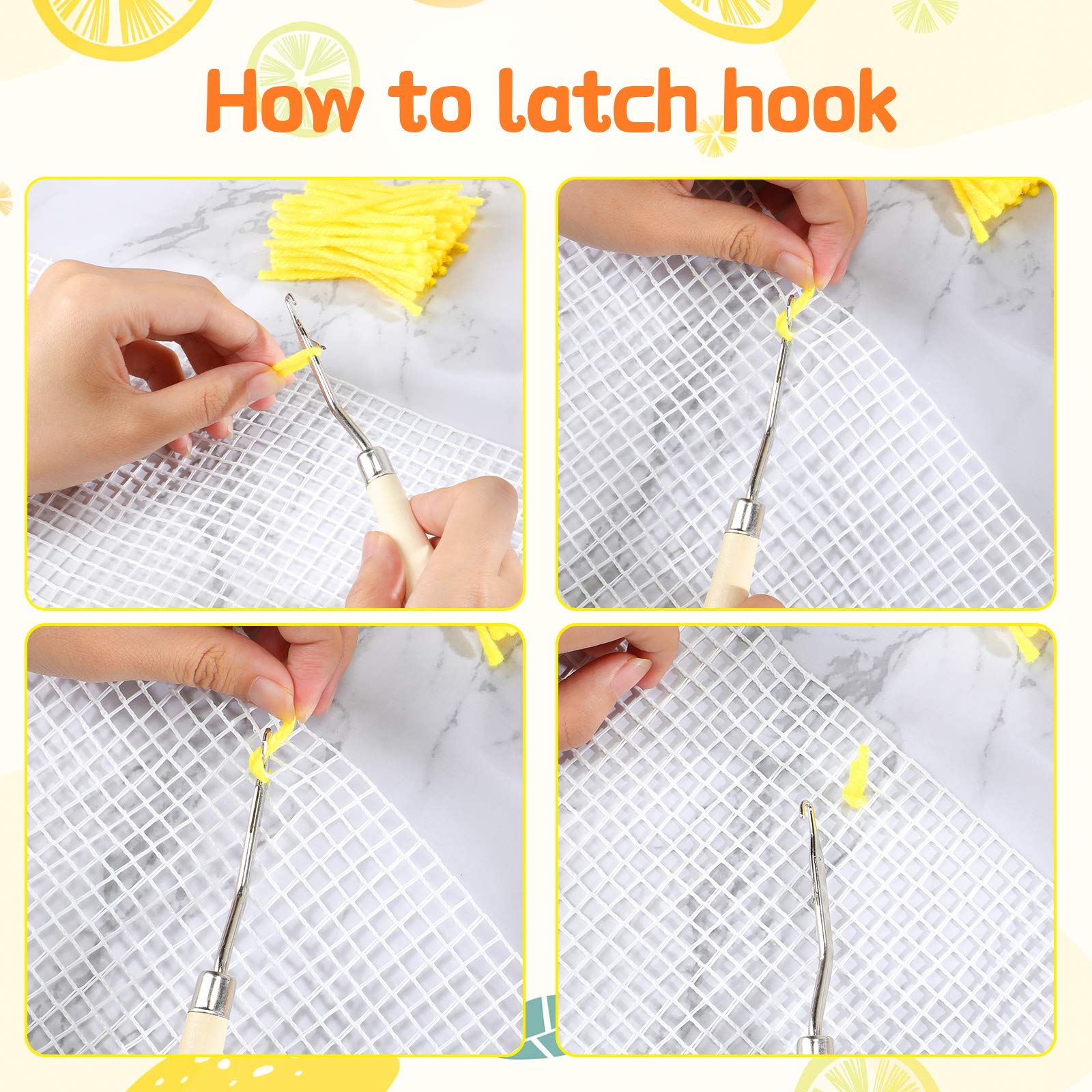 How to latch hook